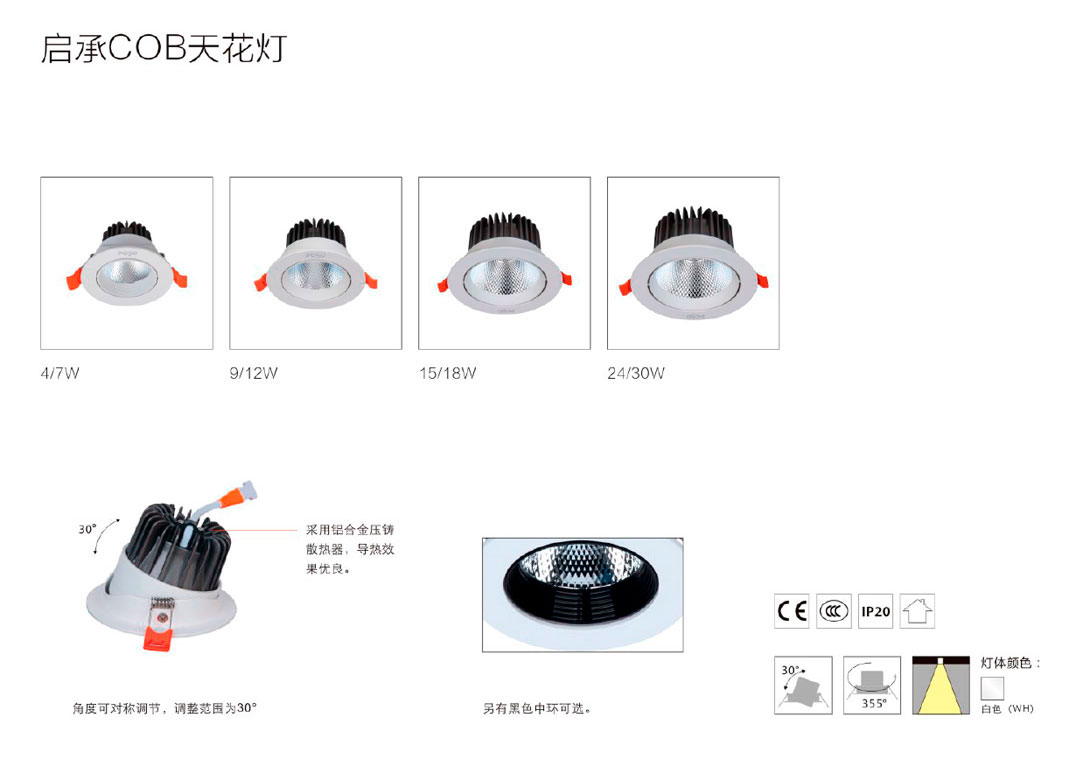 启承COB天花灯

4/7W

9/12W

15/18W

24/30W

30°

采用铝合金压铸散热器，导热效果优良。

角度可对称调节，调整范围为30°

另有黑色中环可选。

CE CCC IP20

30°

355°

灯体颜色：

白色（WH）